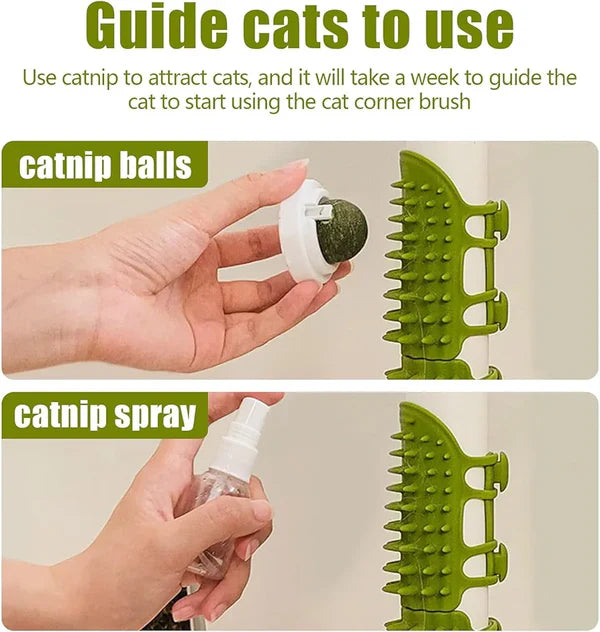 Guide cats to use

Use catnip to attract cats, and it will take a week to guide the cat to start using the cat corner brush

catnip balls

catnip spray